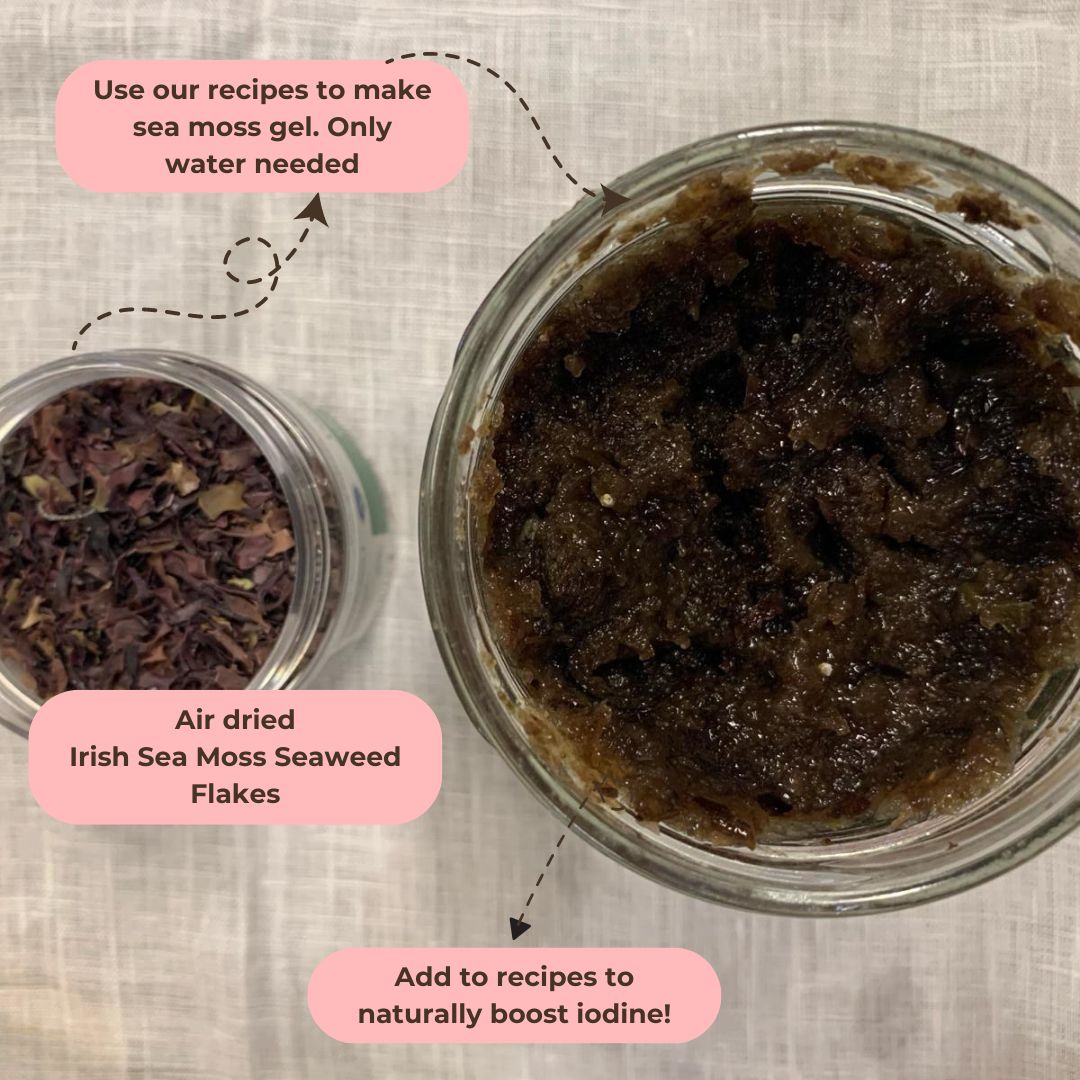 Use our recipes to make sea moss gel. Only water needed

Air dried
Irish Sea Moss Seaweed Flakes

Add to recipes to naturally boost iodine!